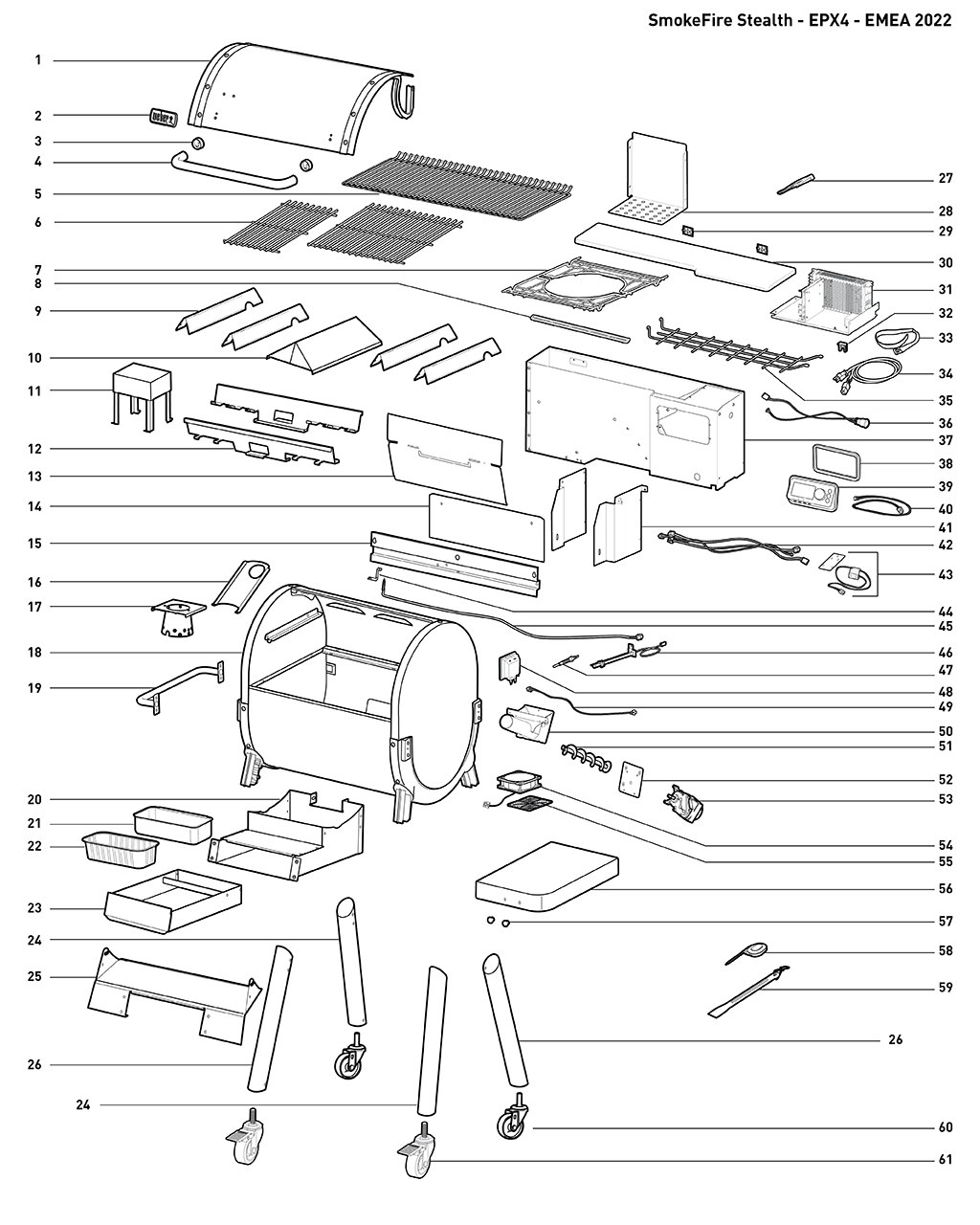 SmokeFire Stealth - EPX4 - EMEA 2022

1
2
3
4
5
6
7
8
9
10
11
12
13
14
15
16
17
18
19
20
21
22
23
24
25
26
24

27
28
29
30
31
32
33
34
35
36
37
38
39
40
41
42
43
44
45
46
47
48
49
50
51
52
53
54
55
56
57
58
59
26
60
61