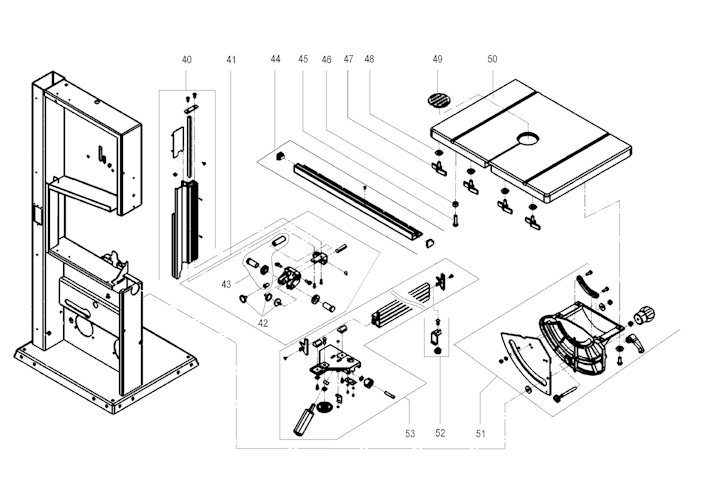 40
41
44
45
46
47
48
49
50
43
42
53
52
51