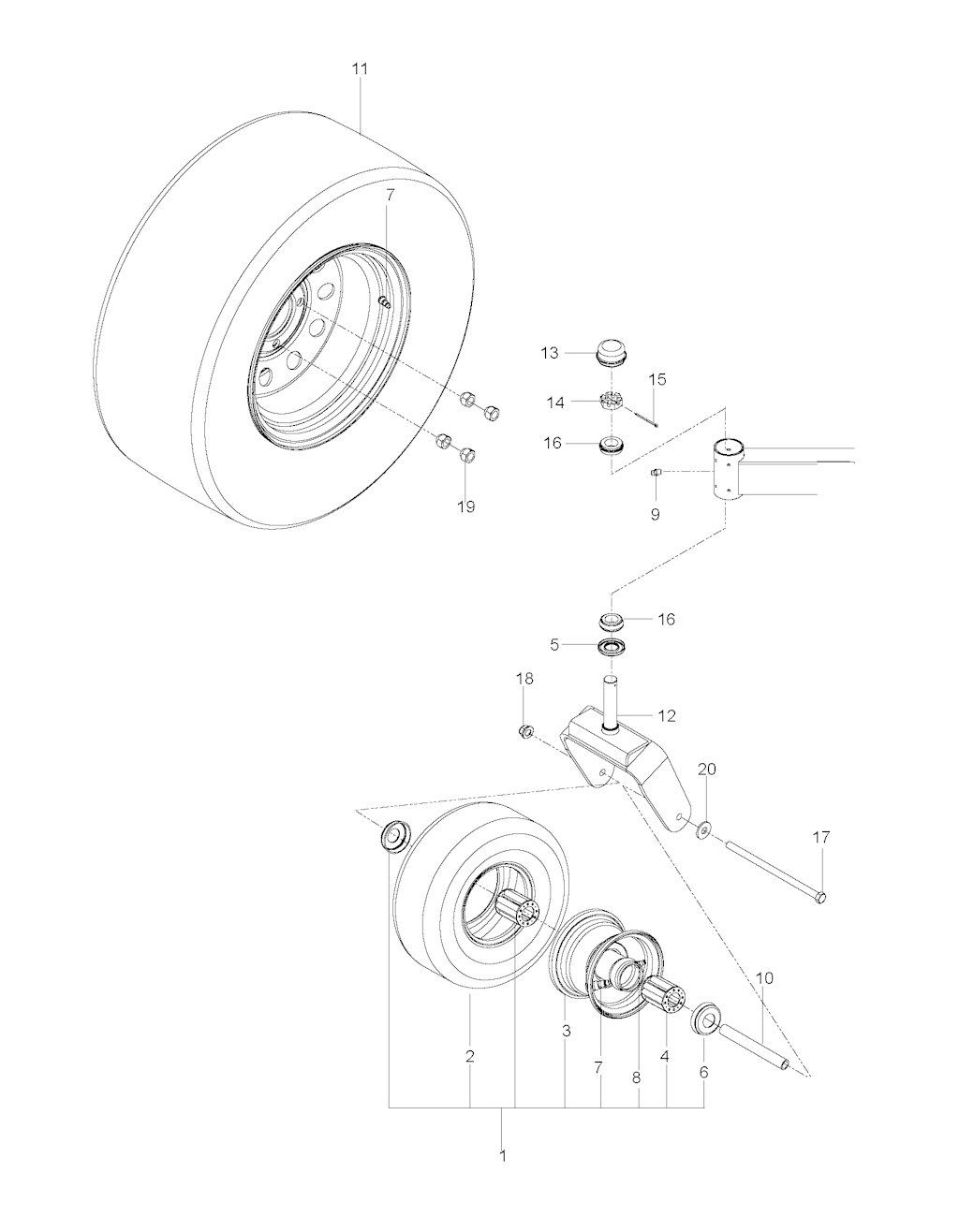 11
7
13
14
15
16
9
19
16
5
18
12
20
17
10
2
3
7
8
4
6
1