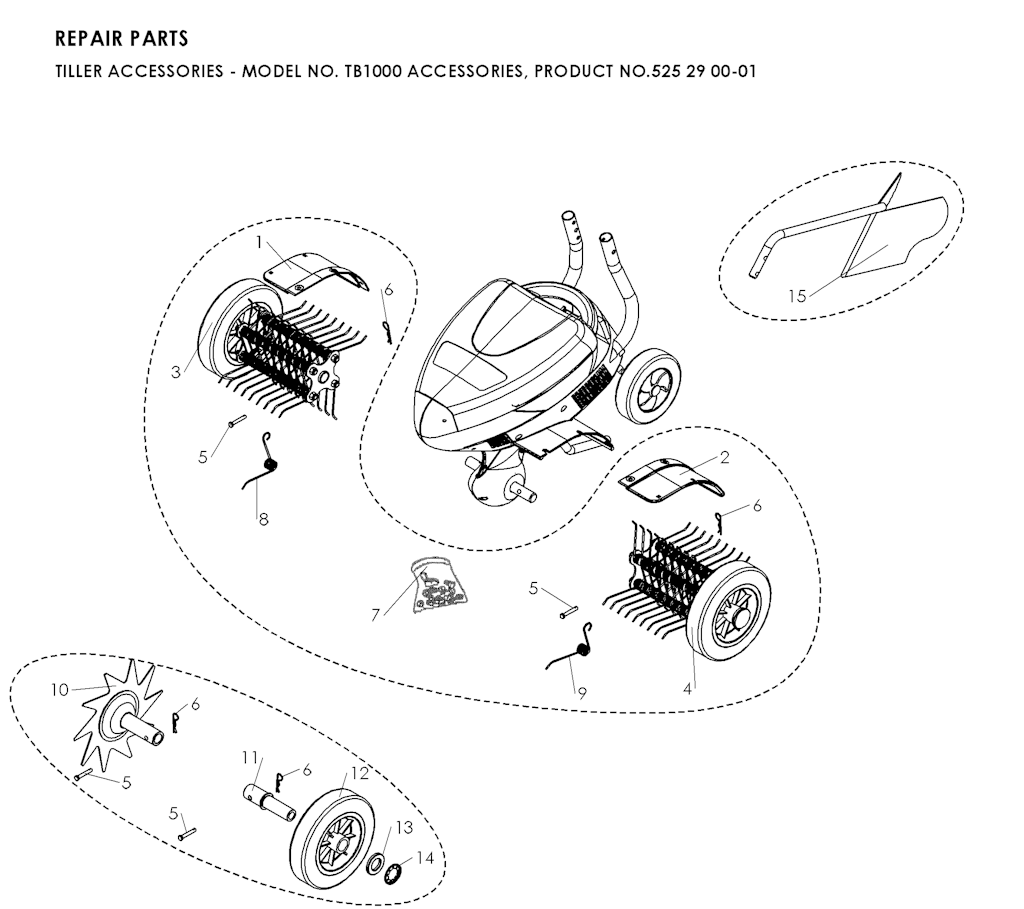 REPAIR PARTS

TILLER ACCESSORIES - MODEL NO. TB1000 ACCESSORIES, PRODUCT NO.525 29 00-01

1
6
3
5
8
15
2
6
7
5
9
4
10
6
5
11
6
12
5
13
14