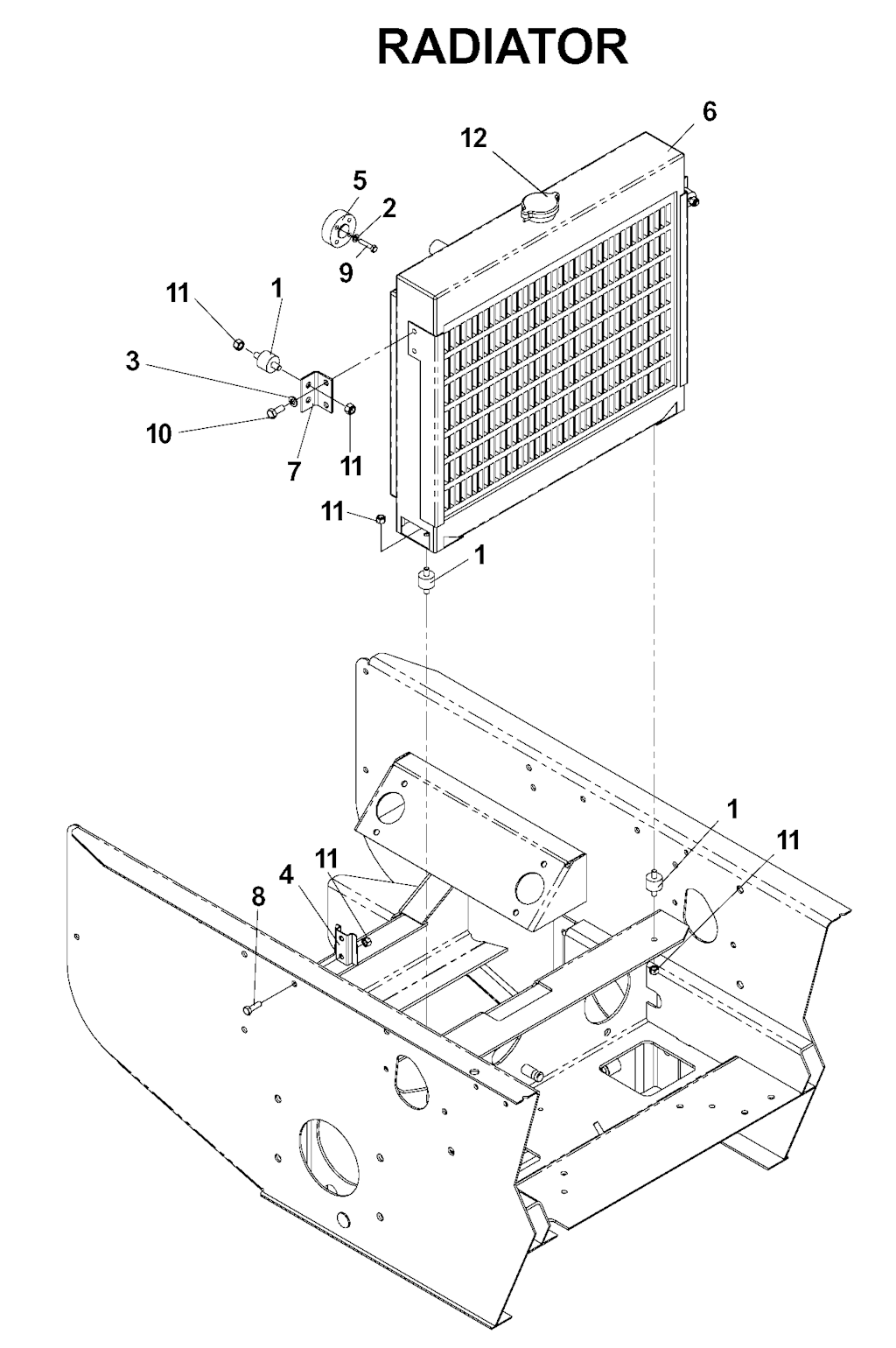 RADIATOR

6
12
5
2
9
11
1
3
10
7
11
11
1
1
11
11
4
8