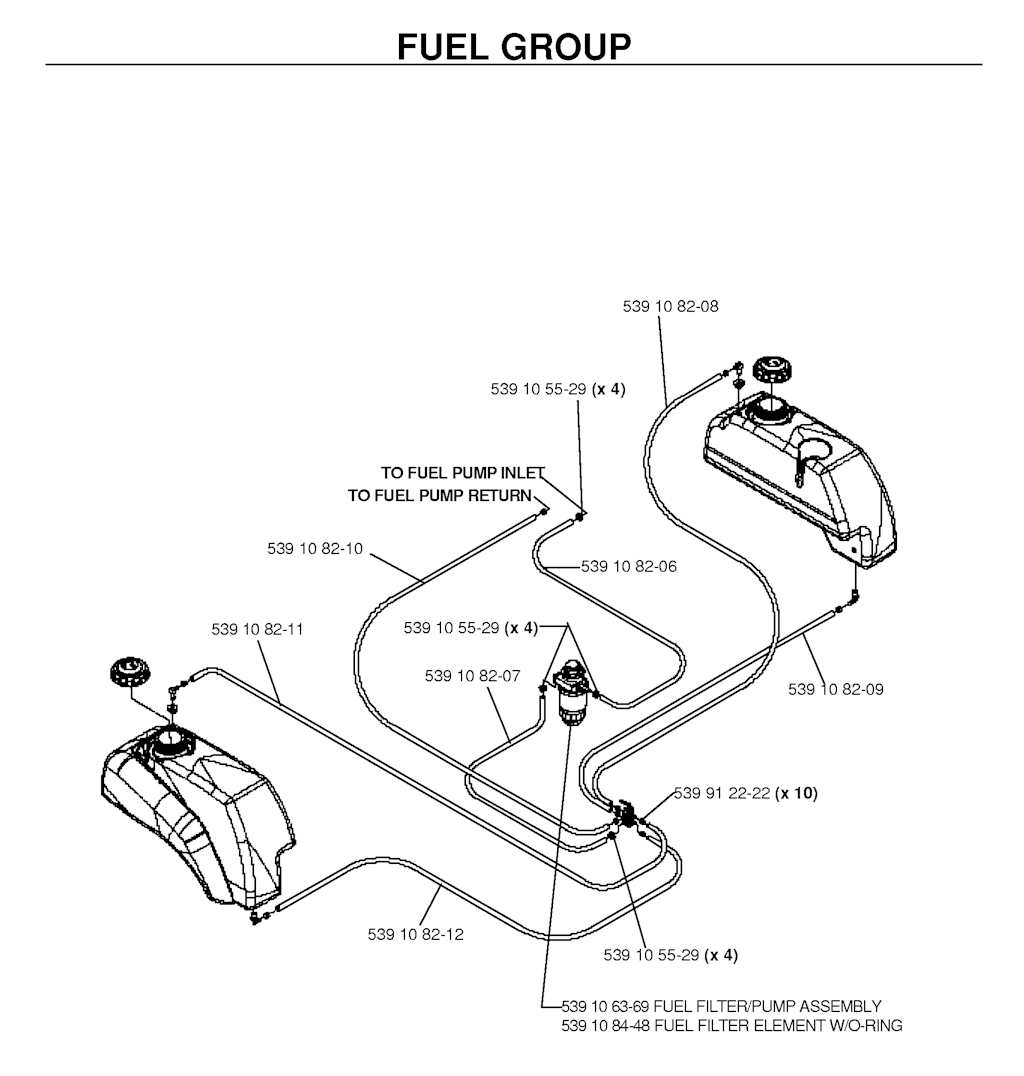 FUEL GROUP

539 10 82-08

539 10 55-29 (x 4)

TO FUEL PUMP INLET

TO FUEL PUMP RETURN

539 10 82-10

539 10 82-06

539 10 82-11

539 10 55-29 (x 4)

539 10 82-07

539 10 82-09

539 91 22-22 (x 10)

539 10 82-12

539 10 55-29 (x 4)

539 10 63-69 FUEL FILTER/PUMP ASSEMBLY
539 10 84-48 FUEL FILTER ELEMENT W/O-RING