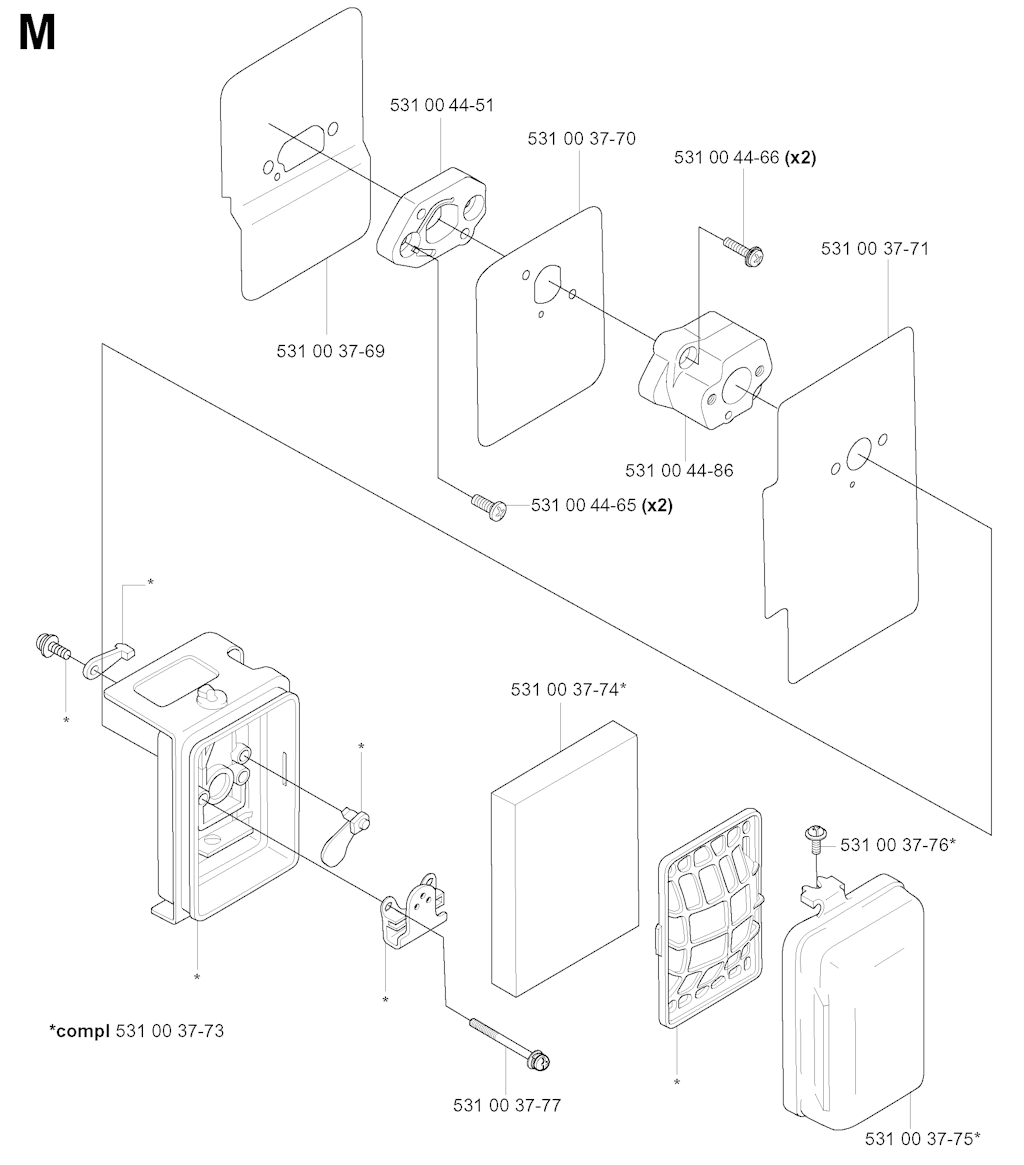 M

531 00 44-51

531 00 37-70

531 00 44-66 (x2)

531 00 37-71

531 00 37-69

531 00 44-86

531 00 44-65 (x2)

*

*

*

531 00 37-74*

531 00 37-76*

*

*

*compl 531 00 37-73

531 00 37-77

*

531 00 37-75*